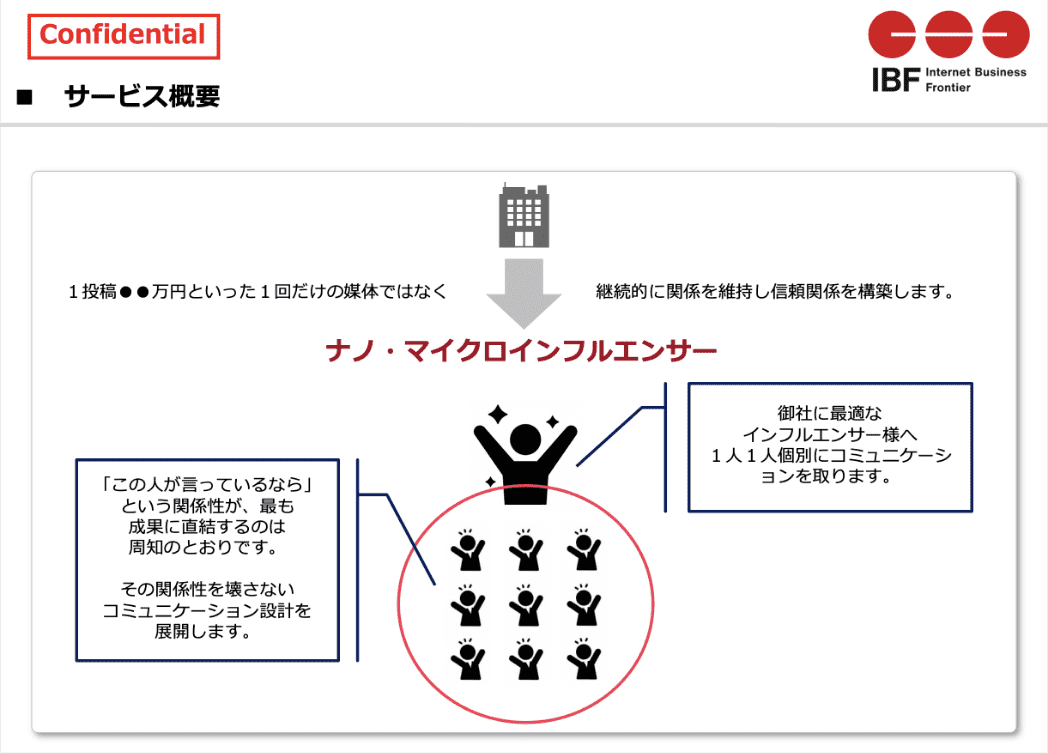 Confidential

IBF Internet Business Frontier

■ サービス概要

１投稿●●万円といった１回だけの媒体ではなく

継続的に関係を維持し信頼関係を構築します。

ナノ・マイクロインフルエンサー

御社に最適な
インフルエンサー様へ
１人１人個別にコミュニケーションを取ります。

「この人が言っているなら」
という関係性が、最も
成果に直結するのは
周知のとおりです。

その関係性を壊さない
コミュニケーション設計を
展開します。